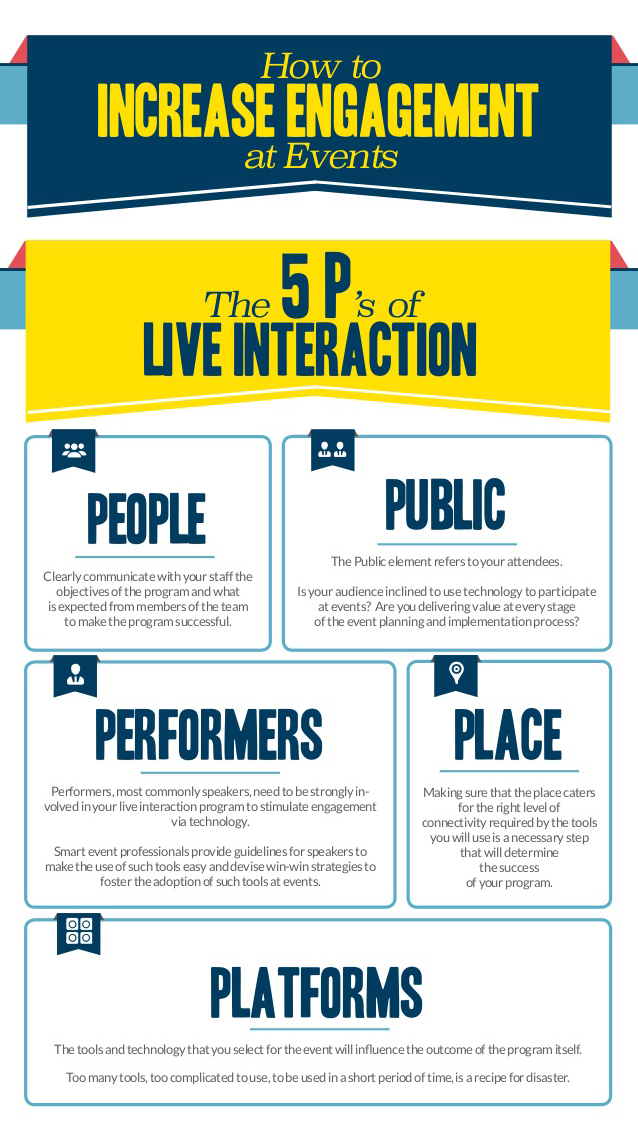 How to
INCREASE ENGAGEMENT
at Events

The 5 P's of
LIVE INTERACTION

PEOPLE

Clearly communicate with your staff the objectives of the program and what is expected from members of the team to make the program successful.

PUBLIC

The Public element refers to your attendees.

Is your audience inclined to use technology to participate at events? Are you delivering value at every stage of the event planning and implementation process?

PERFORMERS

Performers, most commonly speakers, need to be strongly involved in your live interaction program to stimulate engagement via technology.

Smart event professionals provide guidelines for speakers to make the use of such tools easy and devise win-win strategies to foster the adoption of such tools at events.

PLACE

Making sure that the place caters for the right level of connectivity required by the tools you will use is a necessary step that will determine the success of your program.

PLATFORMS

The tools and technology that you select for the event will influence the outcome of the program itself.

Too many tools, too complicated to use, to be used in a short period of time, is a recipe for disaster.